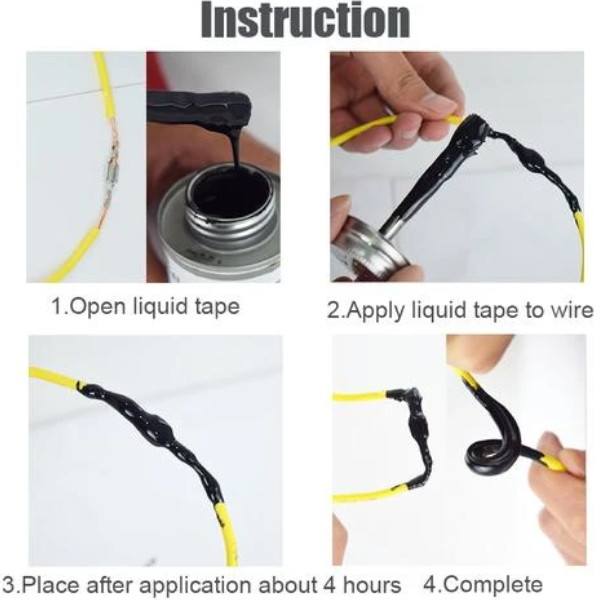 Instruction

1.Open liquid tape

2.Apply liquid tape to wire

3.Place after application about 4 hours

4.Complete