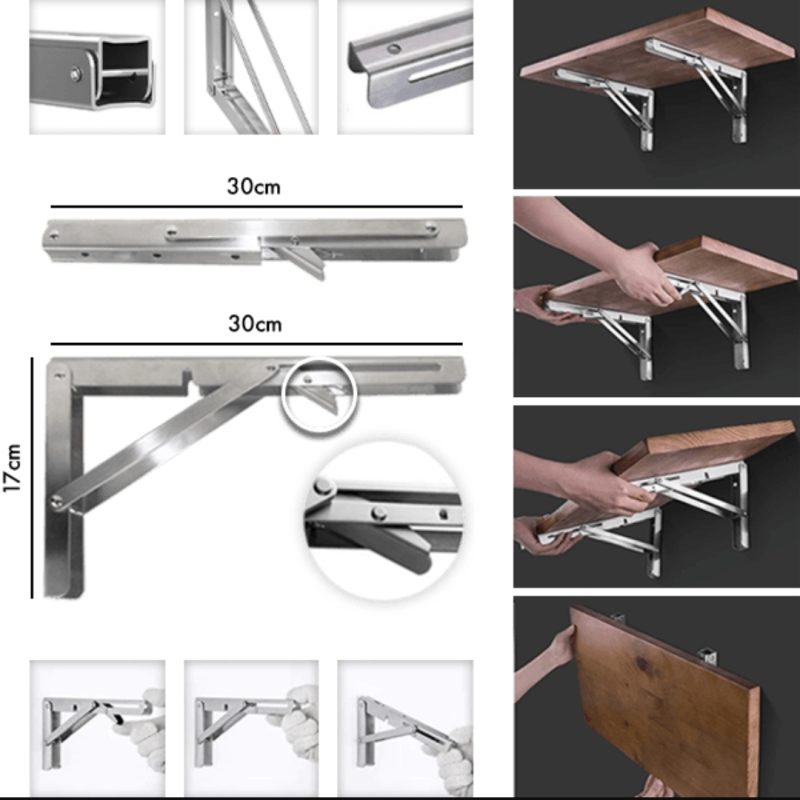 30cm

30cm

17cm